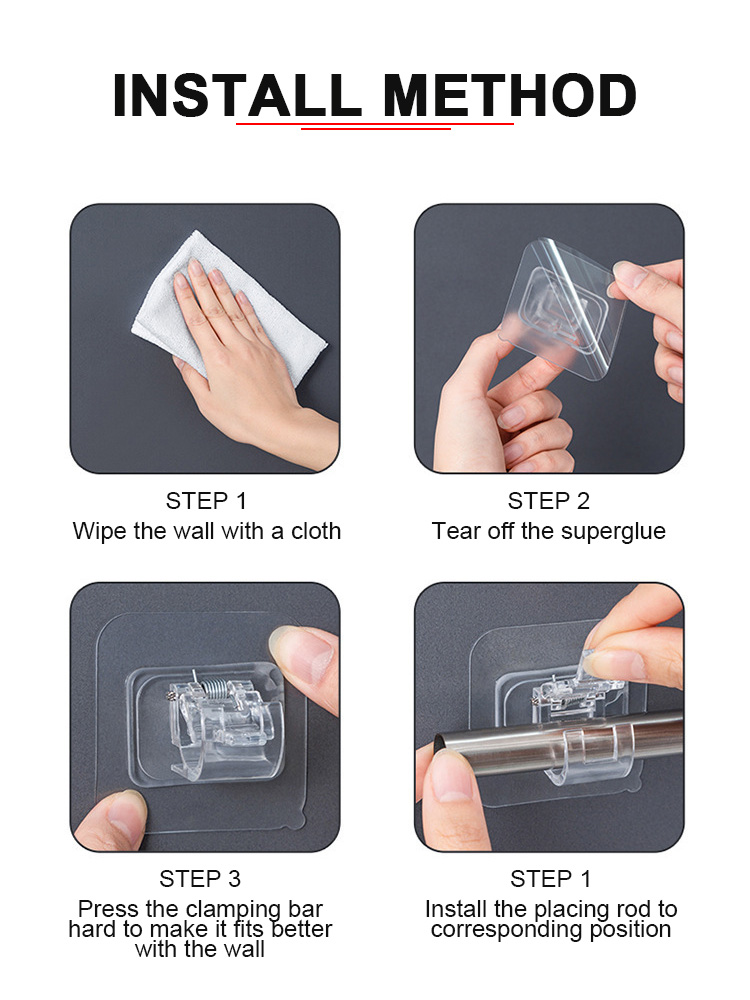 INSTALL METHOD

STEP 1
Wipe the wall with a cloth

STEP 2
Tear off the superglue

STEP 3
Press the clamping bar hard to make it fits better with the wall

STEP 1
Install the placing rod to corresponding position